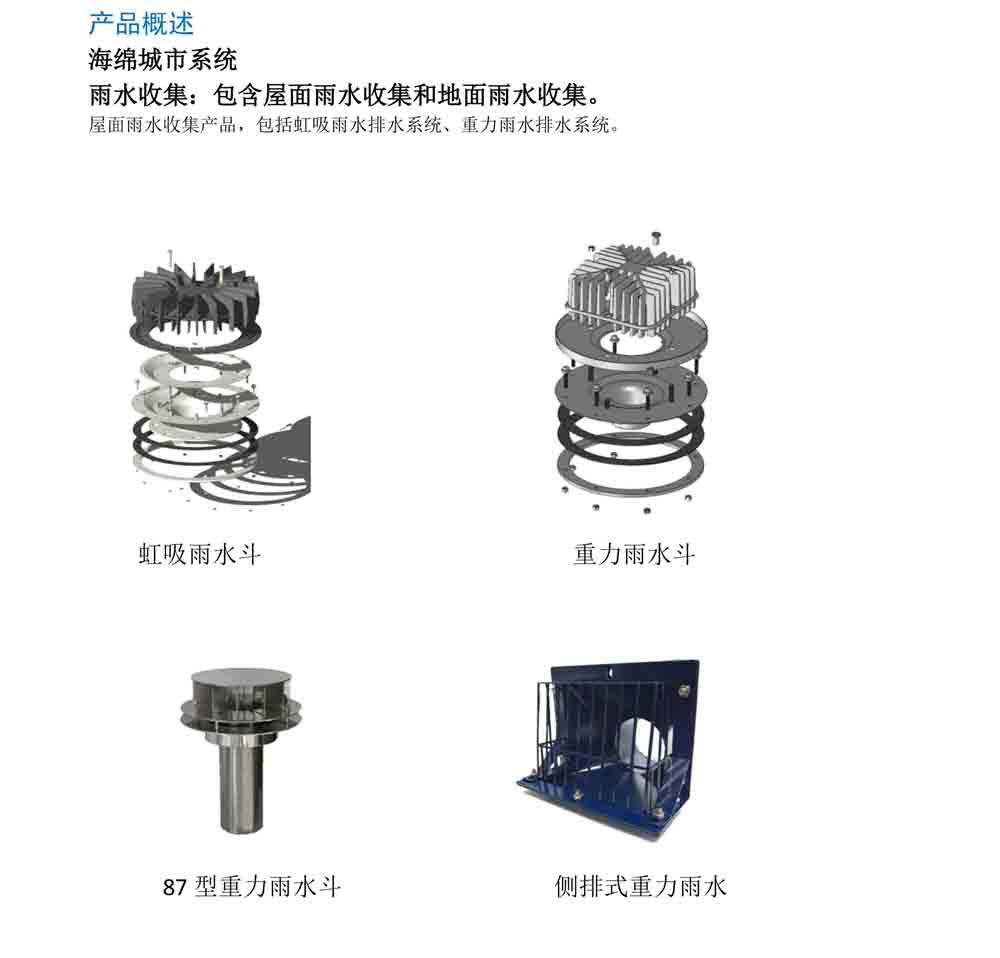 产品概述
海绵城市系统
雨水收集：包含屋面雨水收集和地面雨水收集。
屋面雨水收集产品，包括虹吸雨水排水系统、重力雨水排水系统。

虹吸雨水斗

重力雨水斗

87 型重力雨水斗

侧排式重力雨水